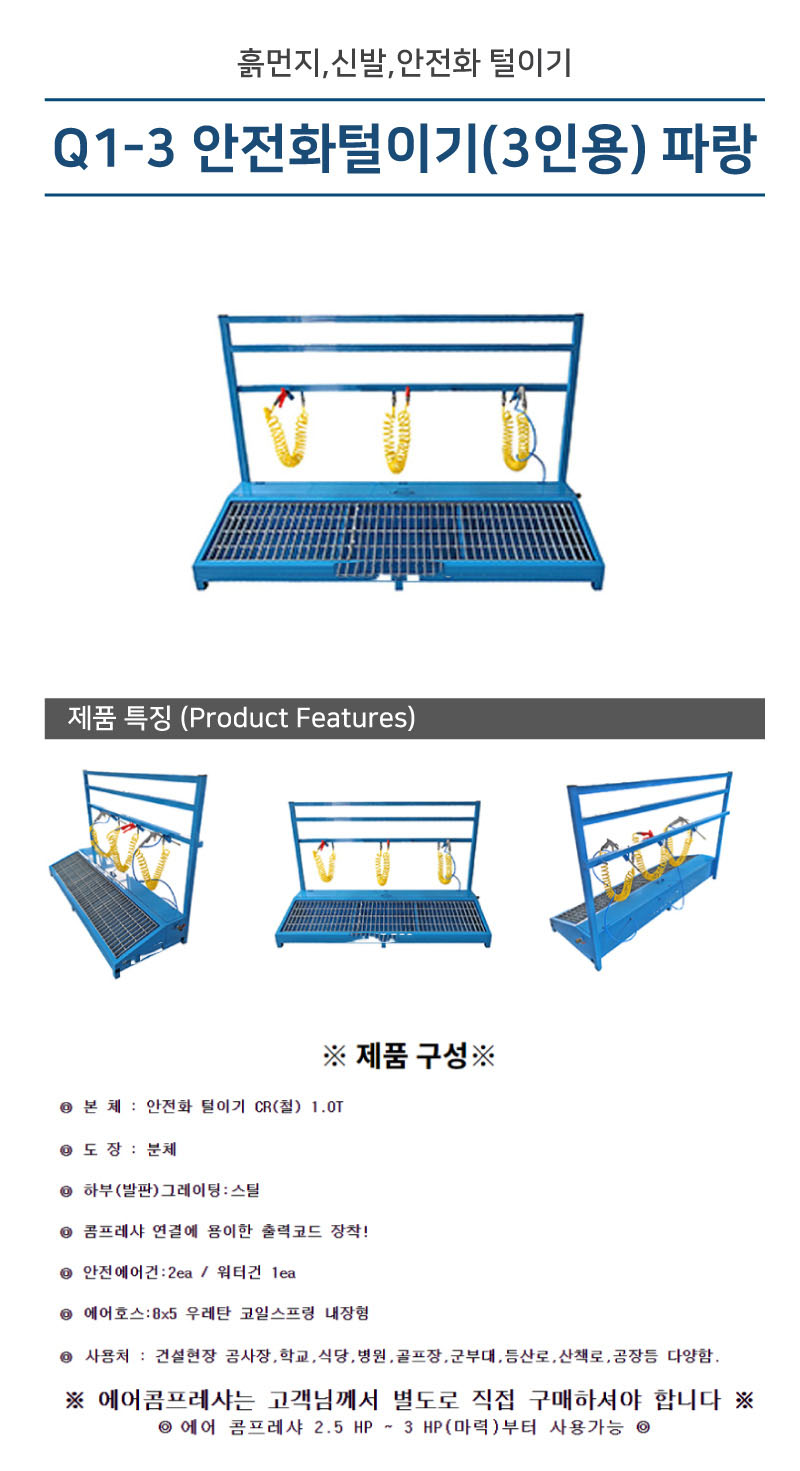 흙먼지,신발,안전화 털이기

Q1-3 안전화털이기(3인용) 파랑

제품 특징 (Product Features)

※ 제품 구성※

◎ 본 체 : 안전화 털이기 CR(철) 1.0T

◎ 도 장 : 분체

◎ 하부(발판)그레이팅:스틸

◎ 콤프레샤 연결에 용이한 출력코드 장착!

◎ 안전에어건:2ea / 워터건 1ea

◎ 에어호스:8x5 우레탄 코일스프링 내장형

◎ 사용처 : 건설현장 공사장,학교,식당,병원,골프장,군부대,등산로,산책로,공장등 다양함.

※ 에어콤프레샤는 고객님께서 별도로 직접 구매하셔야 합니다 ※
◎ 에어 콤프레샤 2.5 HP ~ 3 HP(마력)부터 사용가능 ◎