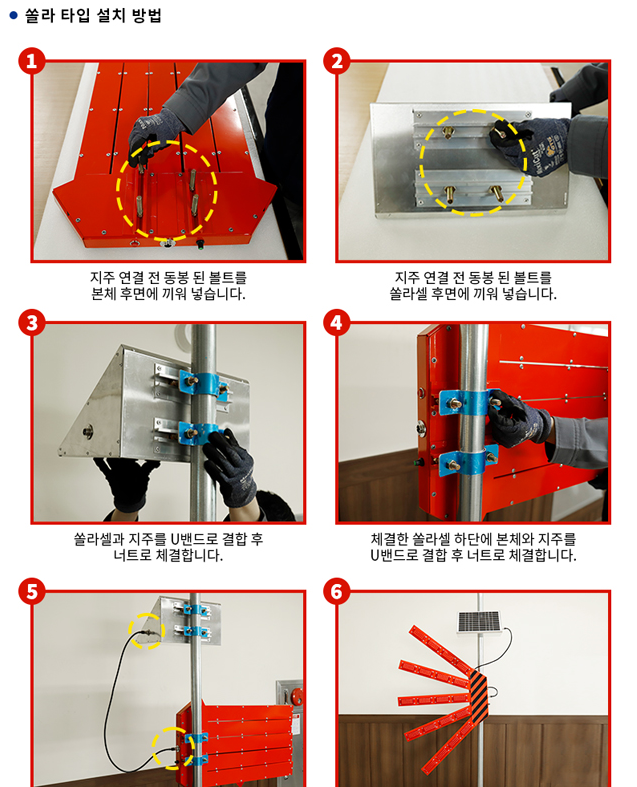 ● 쏠라 타입 설치 방법

1

지주 연결 전 동봉 된 볼트를 본체 후면에 끼워 넣습니다.

2

지주 연결 전 동봉 된 볼트를 쏠라셀 후면에 끼워 넣습니다.

3

쏠라셀과 지주를 U밴드로 결합 후 너트로 체결합니다.

4

체결한 쏠라셀 하단에 본체와 지주를 U밴드로 결합 후 너트로 체결합니다.

5

6