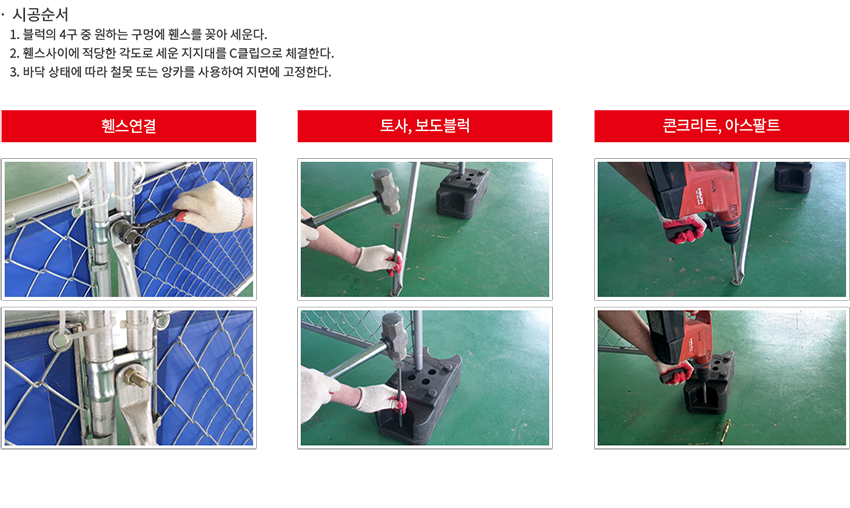 · 시공순서
1. 블럭의 4구 중 원하는 구멍에 휀스를 꽂아 세운다.
2. 휀스사이에 적당한 각도로 세운 지지대를 C클립으로 체결한다.
3. 바닥 상태에 따라 철못 또는 앙카를 사용하여 지면에 고정한다.

휀스연결

토사, 보도블럭

콘크리트, 아스팔트